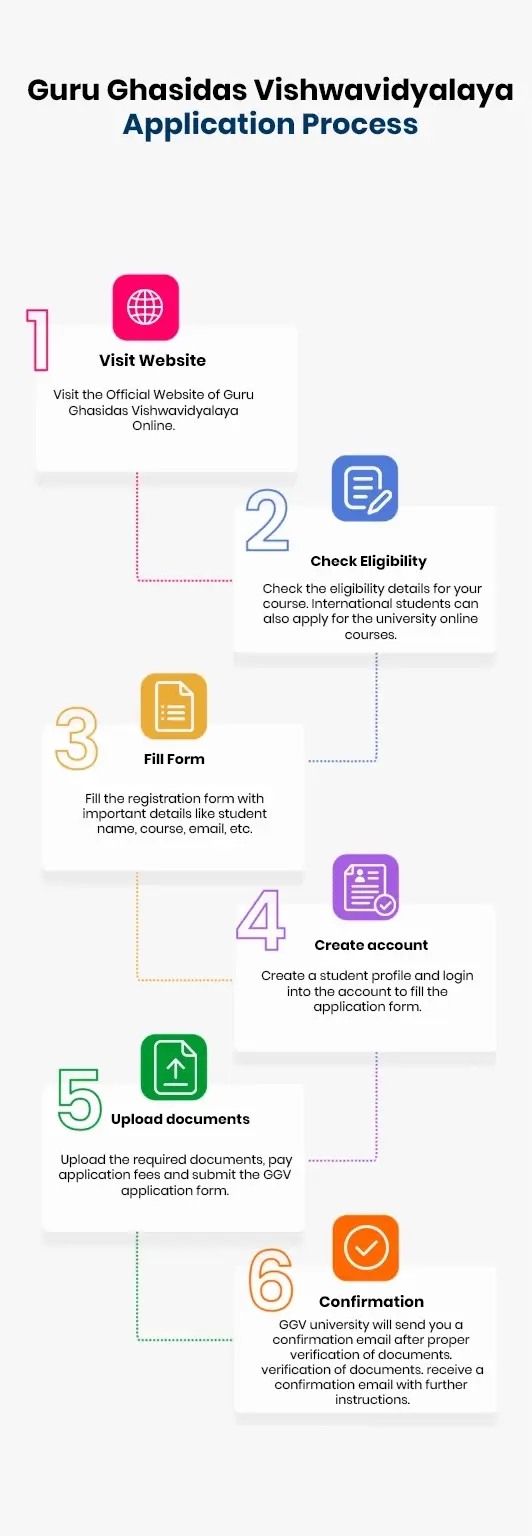 Guru Ghasidas Vishwavidyalaya
Application Process

1
Visit Website
Visit the Official Website of Guru Ghasidas Vishwavidyalaya Online.

2
Check Eligibility
Check the eligibility details for your course. International students can also apply for the university online courses.

3
Fill Form
Fill the registration form with important details like student name, course, email, etc.

4
Create account
Create a student profile and login into the account to fill the application form.

5
Upload documents
Upload the required documents, pay application fees and submit the GGV application form.

6
Confirmation
GGV university will send you a confirmation email after proper verification of documents. verification of documents. receive a confirmation email with further instructions.